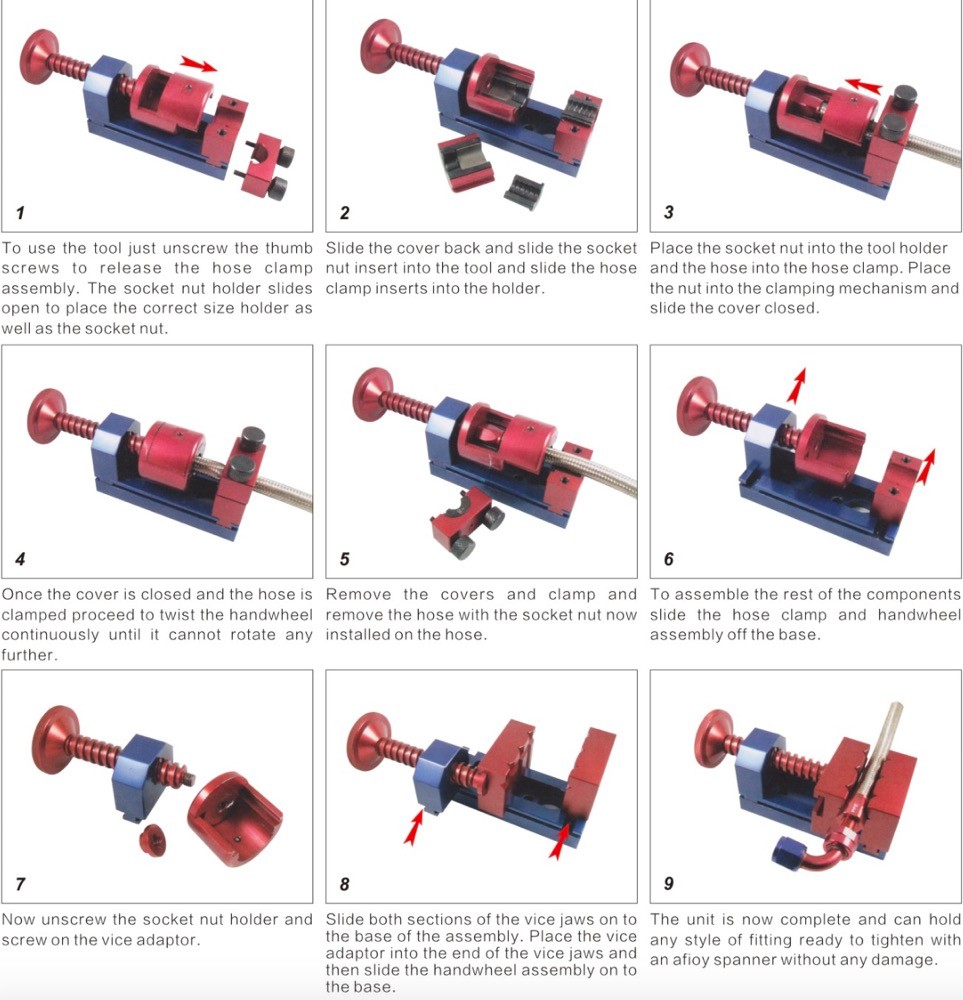 1

To use the tool just unscrew the thumb screws to release the hose clamp assembly. The socket nut holder slides open to place the correct size holder as well as the socket nut.

2

Slide the cover back and slide the socket nut insert into the tool and slide the hose clamp inserts into the holder.

3

Place the socket nut into the tool holder and the hose into the hose clamp. Place the nut into the clamping mechanism and slide the cover closed.

4

Once the cover is closed and the hose is clamped proceed to twist the handwheel continuously until it cannot rotate any further.

5

Remove the covers and clamp and remove the hose with the socket nut now installed on the hose.

6

To assemble the rest of the components slide the hose clamp and handwheel assembly off the base.

7

Now unscrew the socket nut holder and screw on the vice adaptor.

8

Slide both sections of the vice jaws on to the base of the assembly. Place the vice adaptor into the end of the vice jaws and then slide the handwheel assembly on to the base.

9

The unit is now complete and can hold any style of fitting ready to tighten with an afioy spanner without any damage.